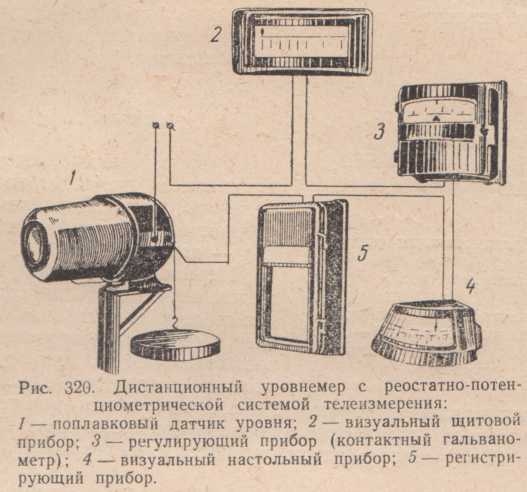 2

3

1

5

4

Рис. 320. Дистанционный уровнемер с реостатно-потенциометрической системой телеизмерения:
1 — поплавковый датчик уровня; 2 — визуальный щитовой прибор; 3 — регулирующий прибор (контактный гальванометр); 4 — визуальный настольный прибор; 5 — регистрирующий прибор.